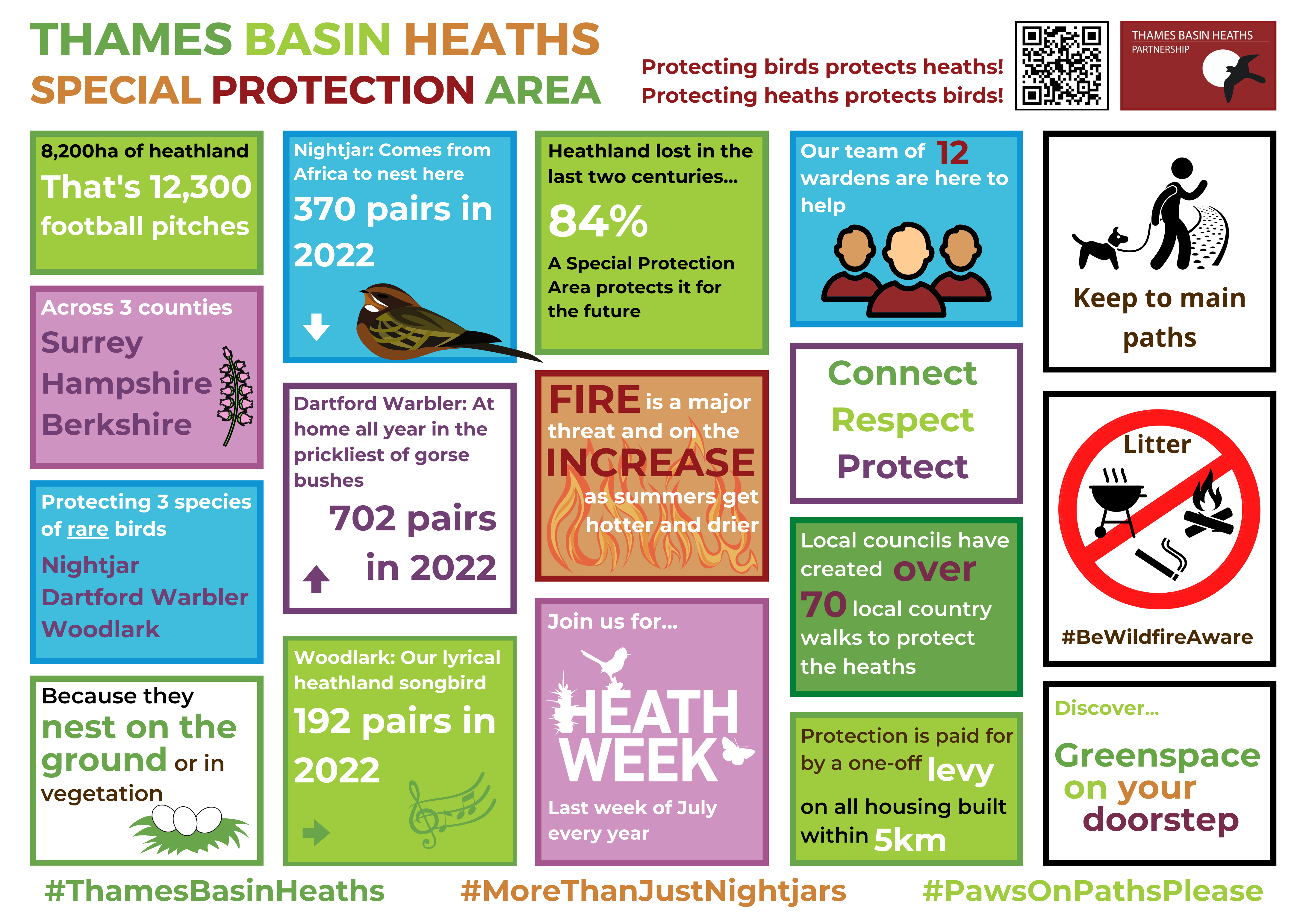 THAMES BASIN HEATHS
SPECIAL PROTECTION AREA

Protecting birds protects heaths!
Protecting heaths protects birds!

THAMES BASIN HEATHS
PARTNERSHIP

8,200ha of heathland
That's 12,300 football pitches

Across 3 counties
Surrey
Hampshire
Berkshire

Protecting 3 species of rare birds
Nightjar
Dartford Warbler
Woodlark

Because they nest on the ground or in vegetation

Nightjar: Comes from Africa to nest here
370 pairs in 2022

Dartford Warbler: At home all year in the prickliest of gorse bushes
702 pairs in 2022

Woodlark: Our lyrical heathland songbird
192 pairs in 2022

Heathland lost in the last two centuries...
84%
A Special Protection Area protects it for the future

FIRE is a major threat and on the INCREASE as summers get hotter and drier

Join us for...
HEATH WEEK
Last week of July every year

Our team of 12 wardens are here to help

Connect
Respect
Protect

Local councils have created over 70 local country walks to protect the heaths

Protection is paid for by a one-off levy on all housing built within 5km

Keep to main paths

Litter

#BeWildfireAware

Discover...
Greenspace on your doorstep

#ThamesBasinHeaths #MoreThanJustNightjars #PawsOnPathsPlease